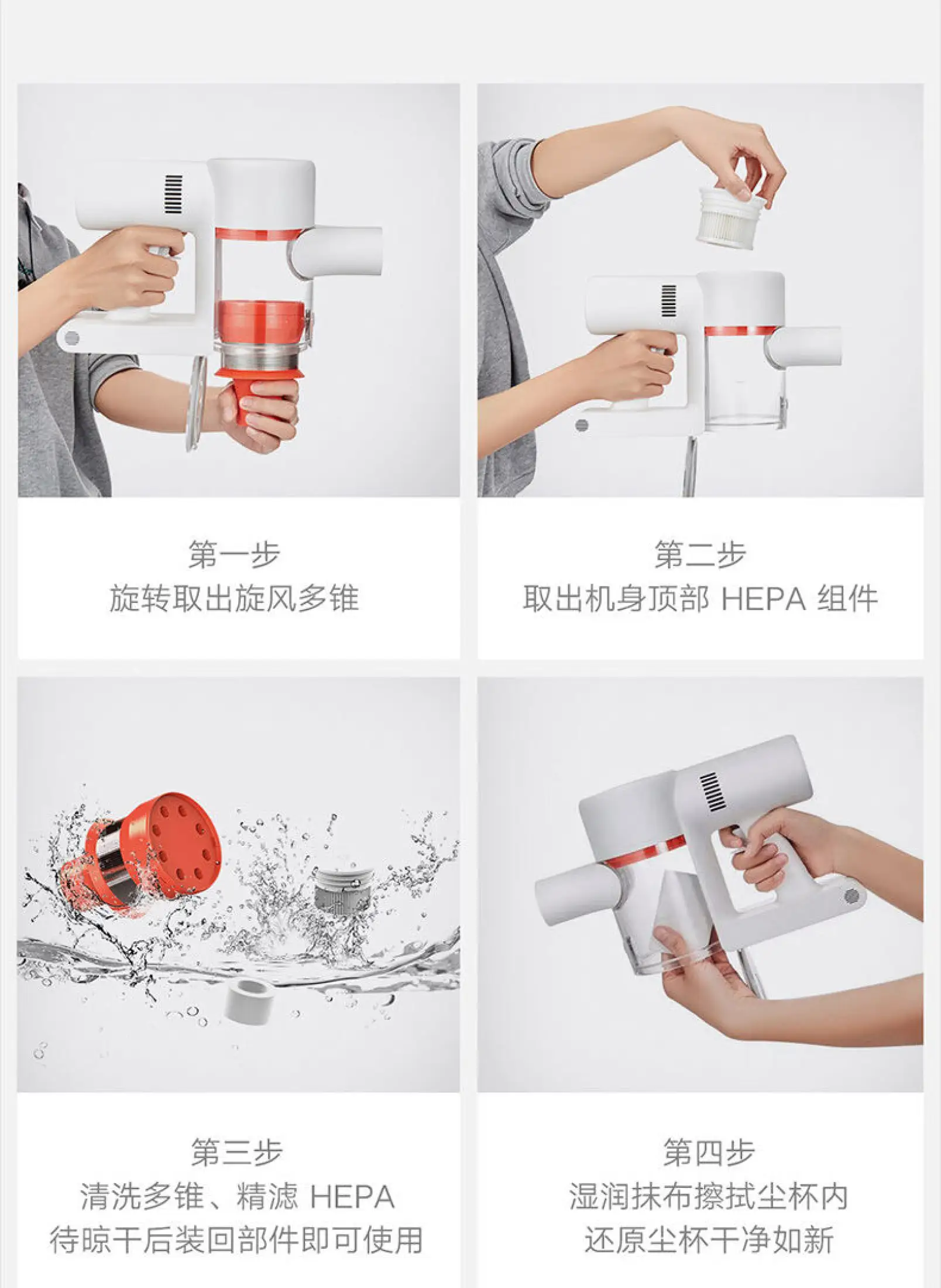 第一步
旋转取出旋风多锥

第二步
取出机身顶部 HEPA 组件

第三步
清洗多锥、精滤 HEPA
待晾干后装回部件即可使用

第四步
湿润抹布擦拭尘杯内
还原尘杯干净如新