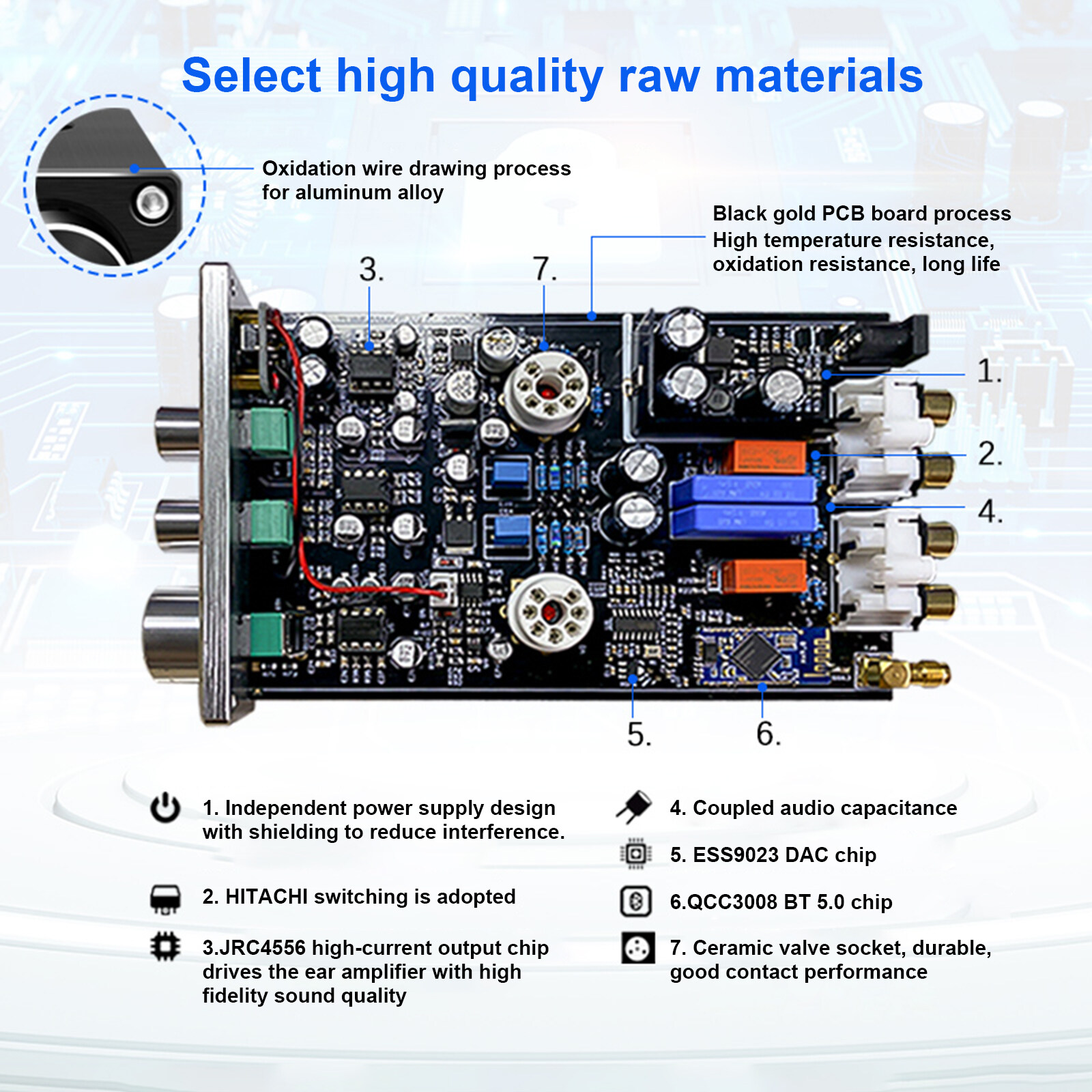 Select high quality raw materials

Oxidation wire drawing process for aluminum alloy

Black gold PCB board process
High temperature resistance, oxidation resistance, long life

3.

7.

1.

2.

4.

5.

6.

1. Independent power supply design with shielding to reduce interference.

2. HITACHI switching is adopted

3.JRC4556 high-current output chip drives the ear amplifier with high fidelity sound quality

4. Coupled audio capacitance

5. ESS9023 DAC chip

6.QCC3008 BT 5.0 chip

7. Ceramic valve socket, durable, good contact performance