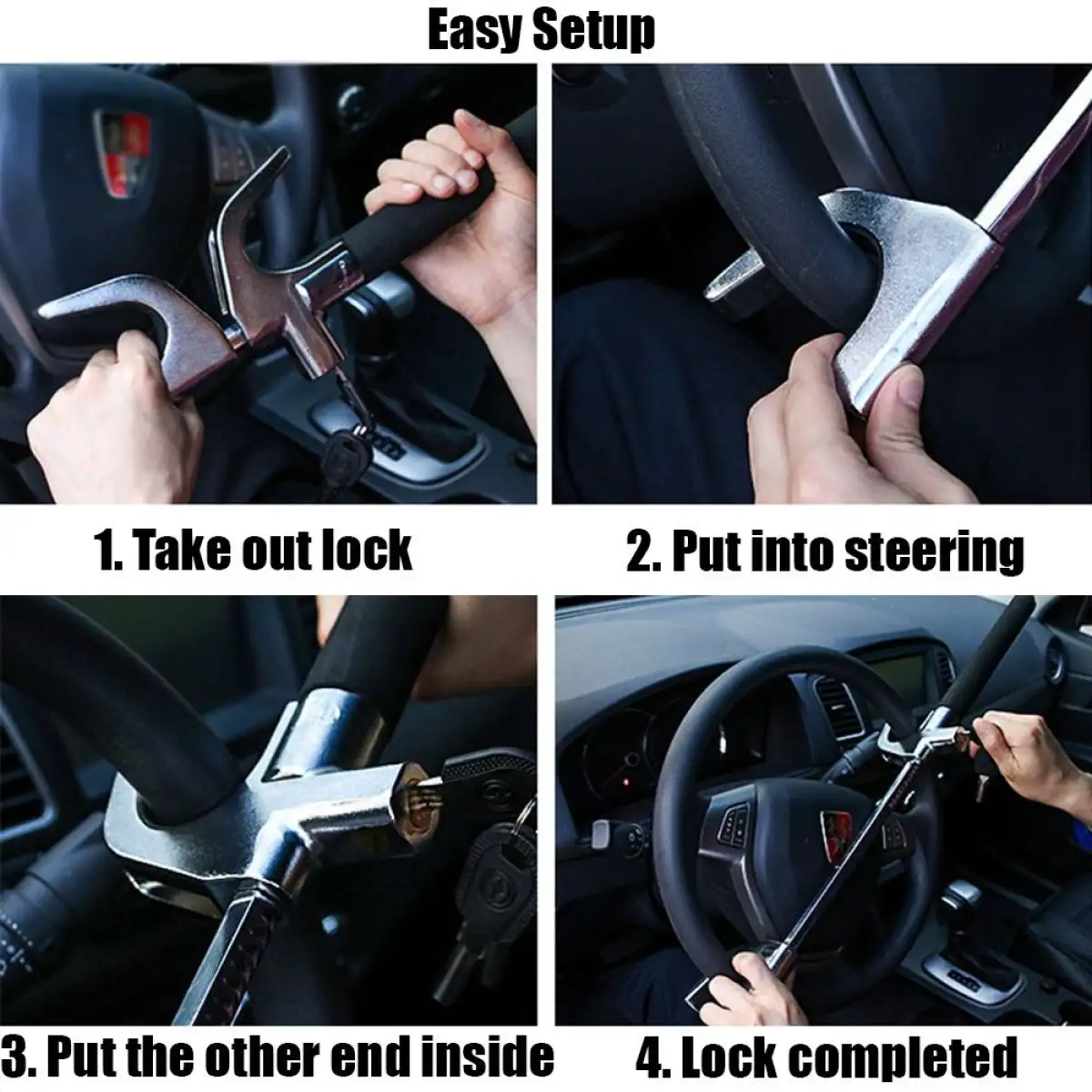 Easy Setup

1. Take out lock

2. Put into steering

3. Put the other end inside

4. Lock completed