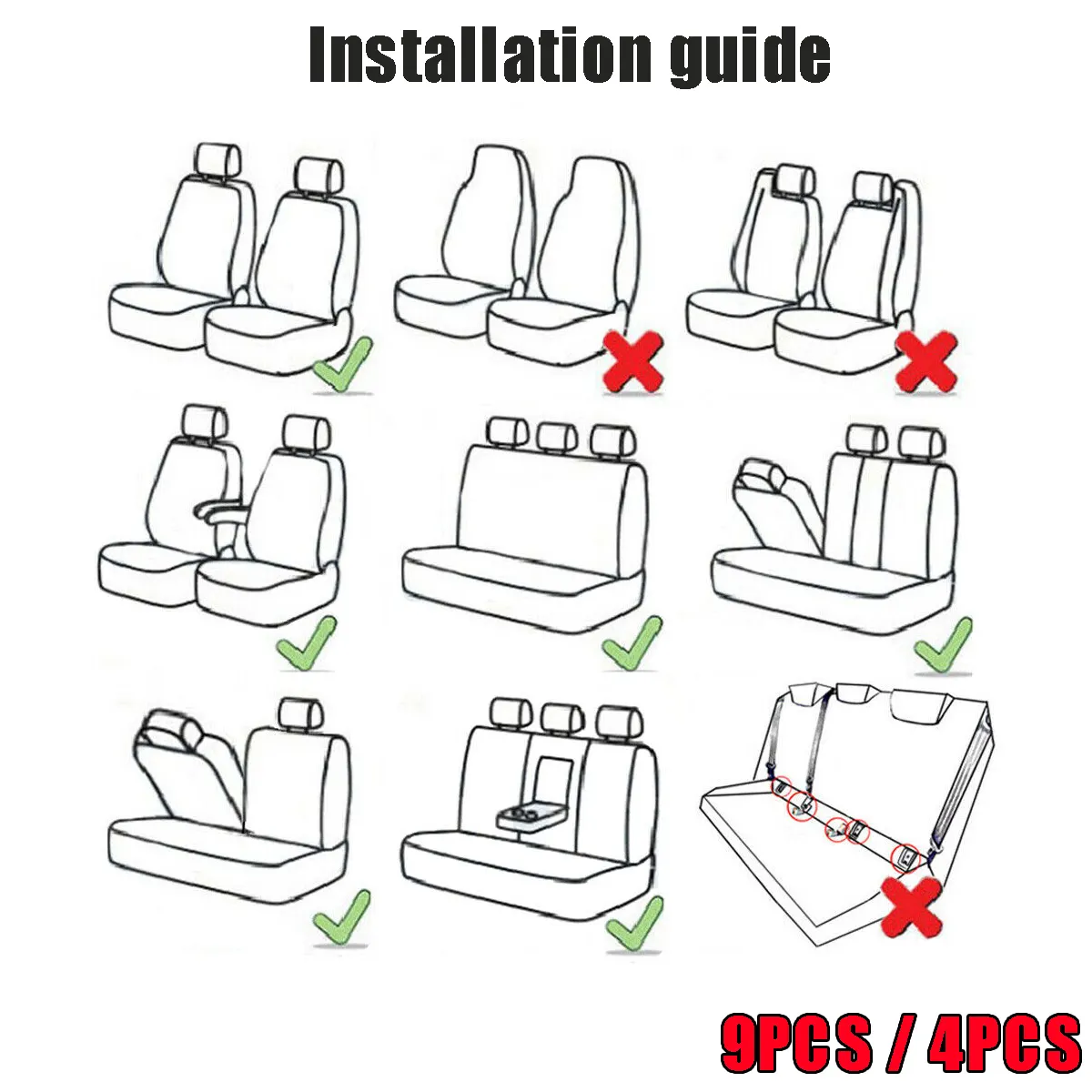 Installation guide

9PCS / 4PCS