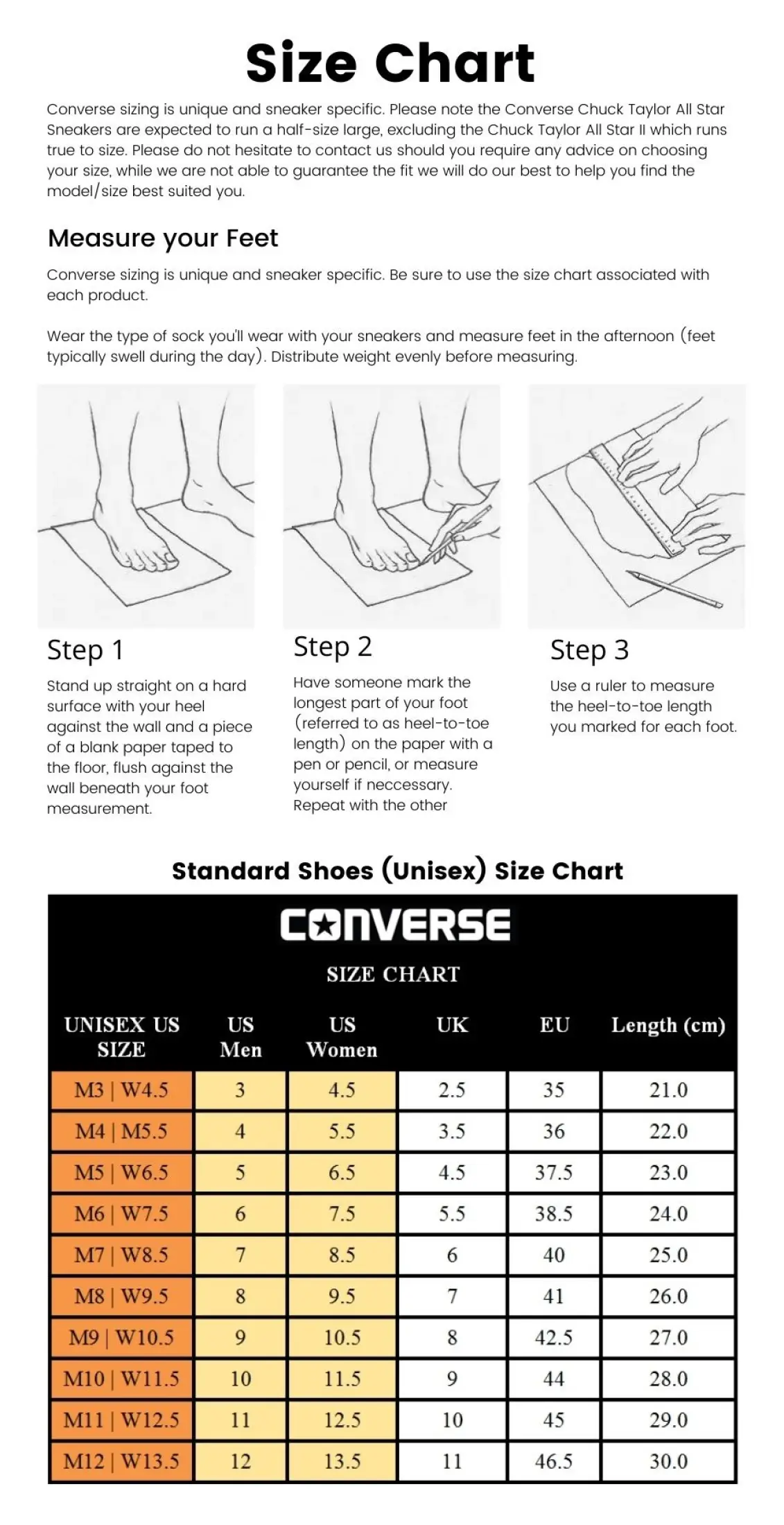 Size Chart

Converse sizing is unique and sneaker specific. Please note the Converse Chuck Taylor All Star Sneakers are expected to run a half-size large, excluding the Chuck Taylor All Star II which runs true to size. Please do not hesitate to contact us should you require any advice on choosing your size, while we are not able to guarantee the fit we will do our best to help you find the model/size best suited you.

Measure your Feet

Converse sizing is unique and sneaker specific. Be sure to use the size chart associated with each product.

Wear the type of sock you'll wear with your sneakers and measure feet in the afternoon (feet typically swell during the day). Distribute weight evenly before measuring.

Step 1

Stand up straight on a hard surface with your heel against the wall and a piece of a blank paper taped to the floor, flush against the wall beneath your foot measurement.

Step 2

Have someone mark the longest part of your foot (referred to as heel-to-toe length) on the paper with a pen or pencil, or measure yourself if neccessary. Repeat with the other

Step 3

Use a ruler to measure the heel-to-toe length you marked for each foot.

Standard Shoes (Unisex) Size Chart

CONVERSE

SIZE CHART

| UNISEX US SIZE | US Men | US Women | UK | EU | Length (cm) |
|---|---|---|---|---|---|
| M3 \| W4.5 | 3 | 4.5 | 2.5 | 35 | 21.0 |
| M4 \| M5.5 | 4 | 5.5 | 3.5 | 36 | 22.0 |
| M5 \| W6.5 | 5 | 6.5 | 4.5 | 37.5 | 23.0 |
| M6 \| W7.5 | 6 | 7.5 | 5.5 | 38.5 | 24.0 |
| M7 \| W8.5 | 7 | 8.5 | 6 | 40 | 25.0 |
| M8 \| W9.5 | 8 | 9.5 | 7 | 41 | 26.0 |
| M9 \| W10.5 | 9 | 10.5 | 8 | 42.5 | 27.0 |
| M10 \| W11.5 | 10 | 11.5 | 9 | 44 | 28.0 |
| M11 \| W12.5 | 11 | 12.5 | 10 | 45 | 29.0 |
| M12 \| W13.5 | 12 | 13.5 | 11 | 46.5 | 30.0 |