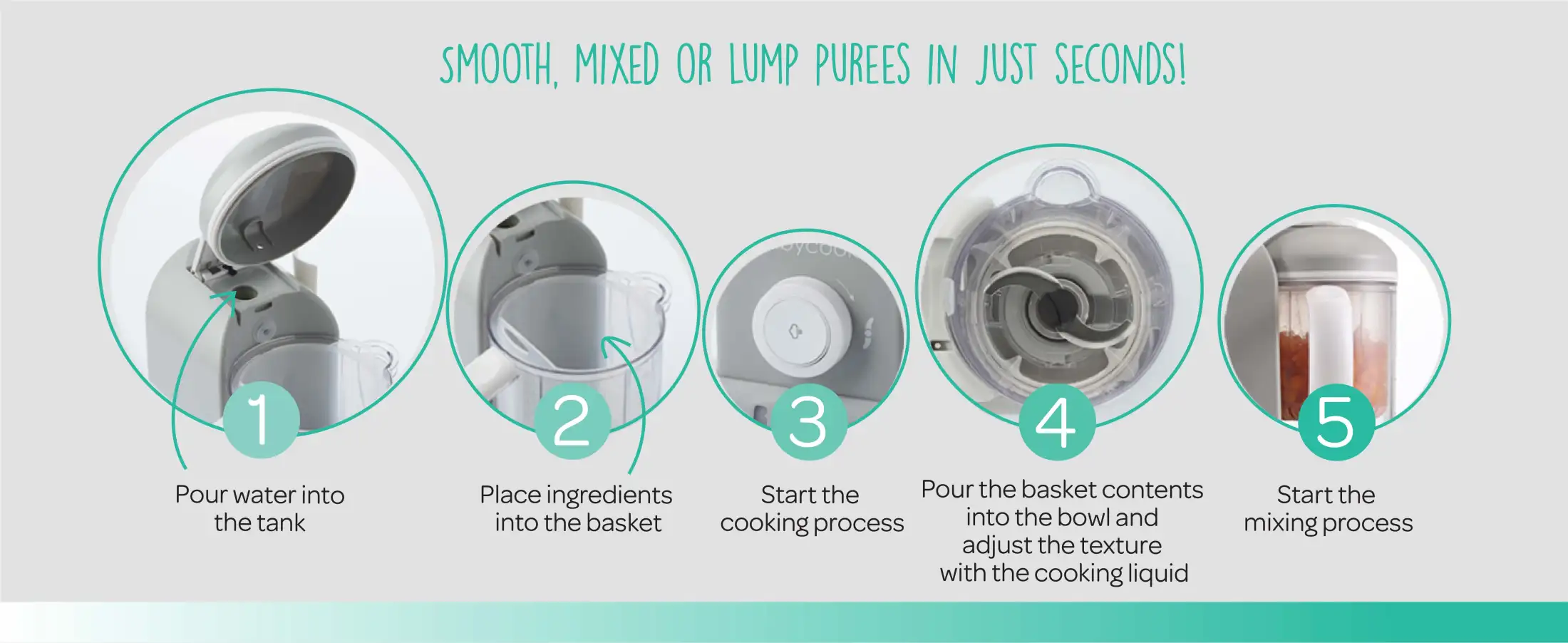 SMOOTH, MIXED OR LUMP PUREES IN JUST SECONDS!

1
Pour water into the tank

2
Place ingredients into the basket

3
Start the cooking process

4
Pour the basket contents into the bowl and adjust the texture with the cooking liquid

5
Start the mixing process