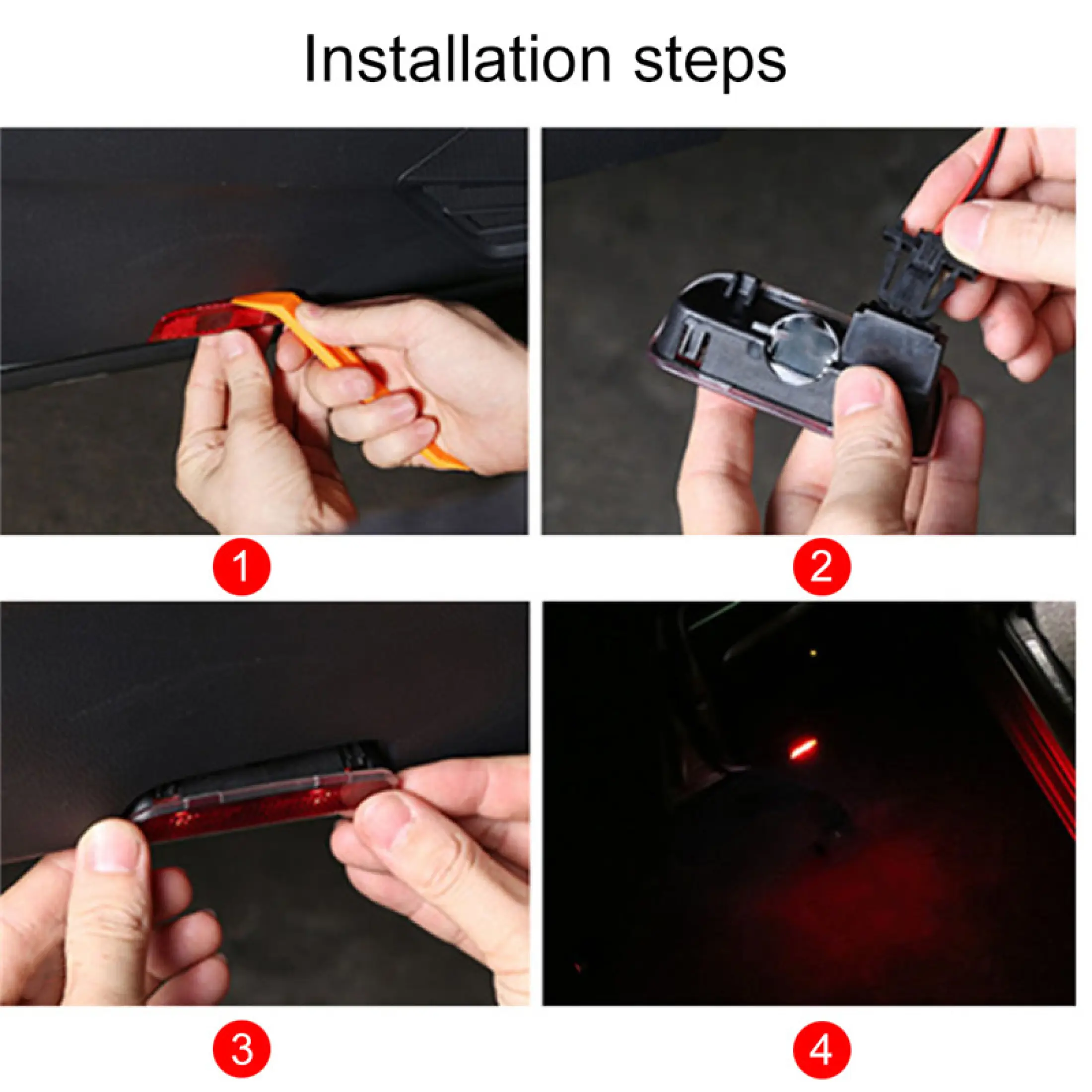 Installation steps

1

2

3

4