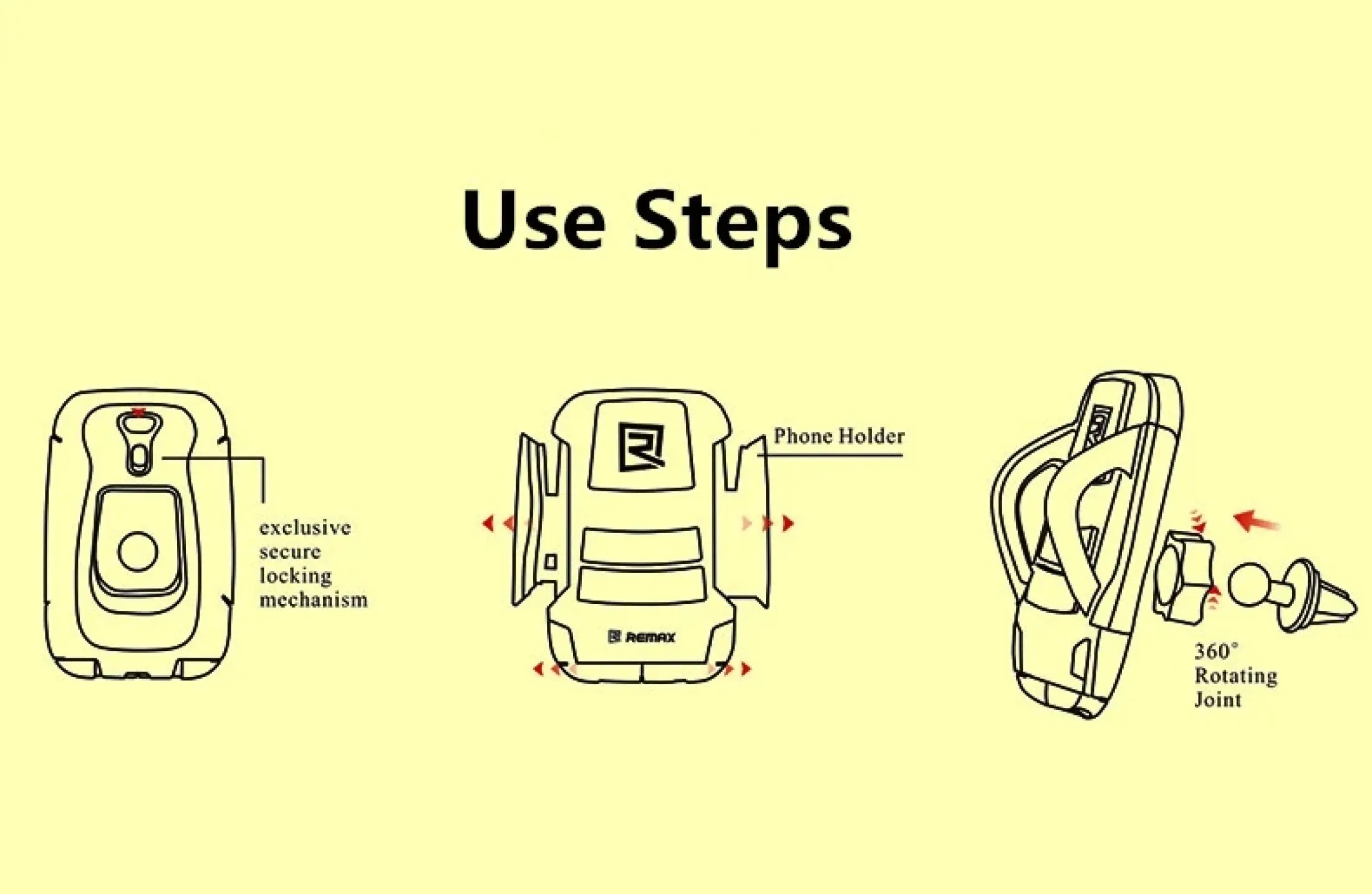 Use Steps

exclusive secure locking mechanism

Phone Holder

REMAX

360° Rotating Joint