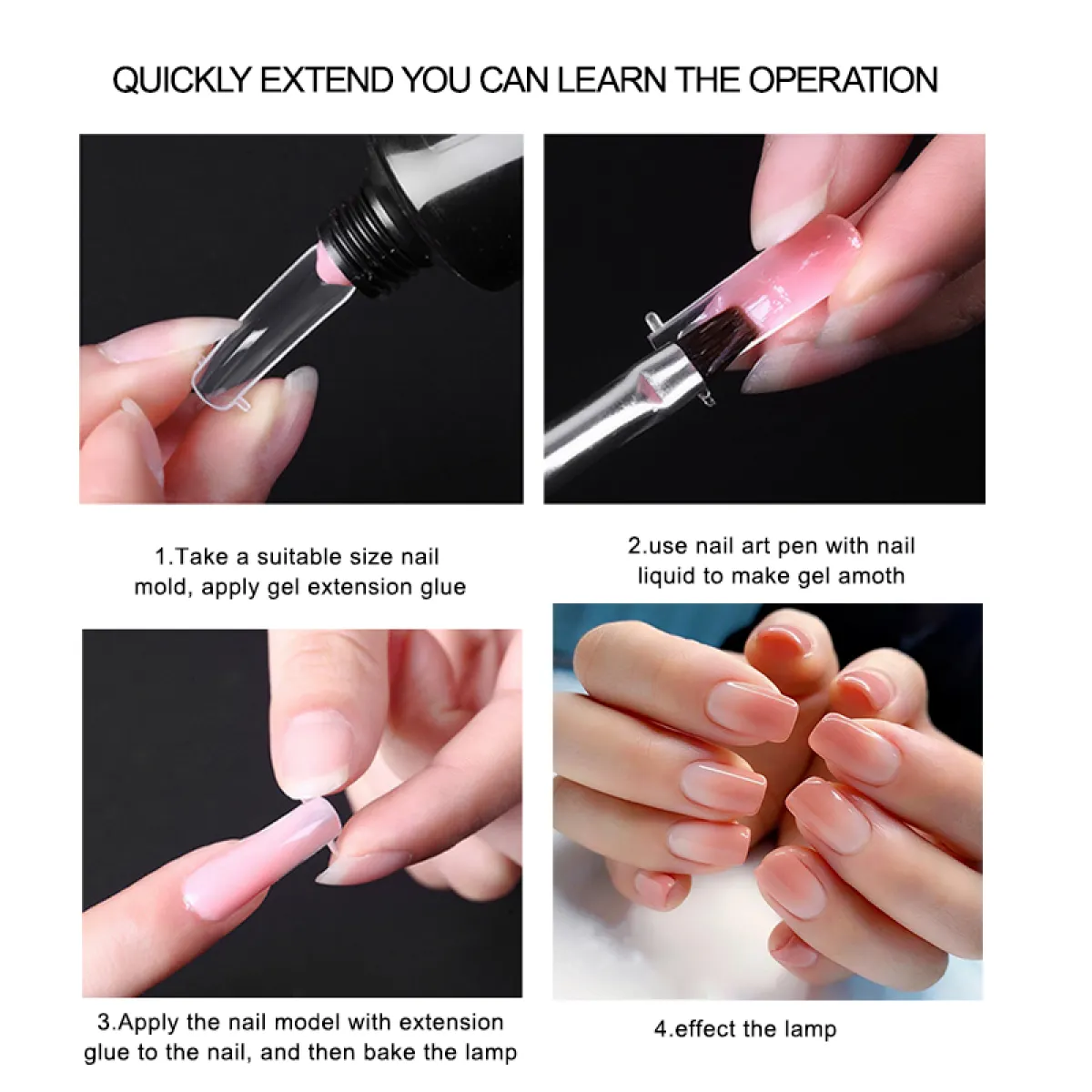 QUICKLY EXTEND YOU CAN LEARN THE OPERATION

1.Take a suitable size nail mold, apply gel extension glue

2.use nail art pen with nail liquid to make gel amoth

3.Apply the nail model with extension glue to the nail, and then bake the lamp

4.effect the lamp