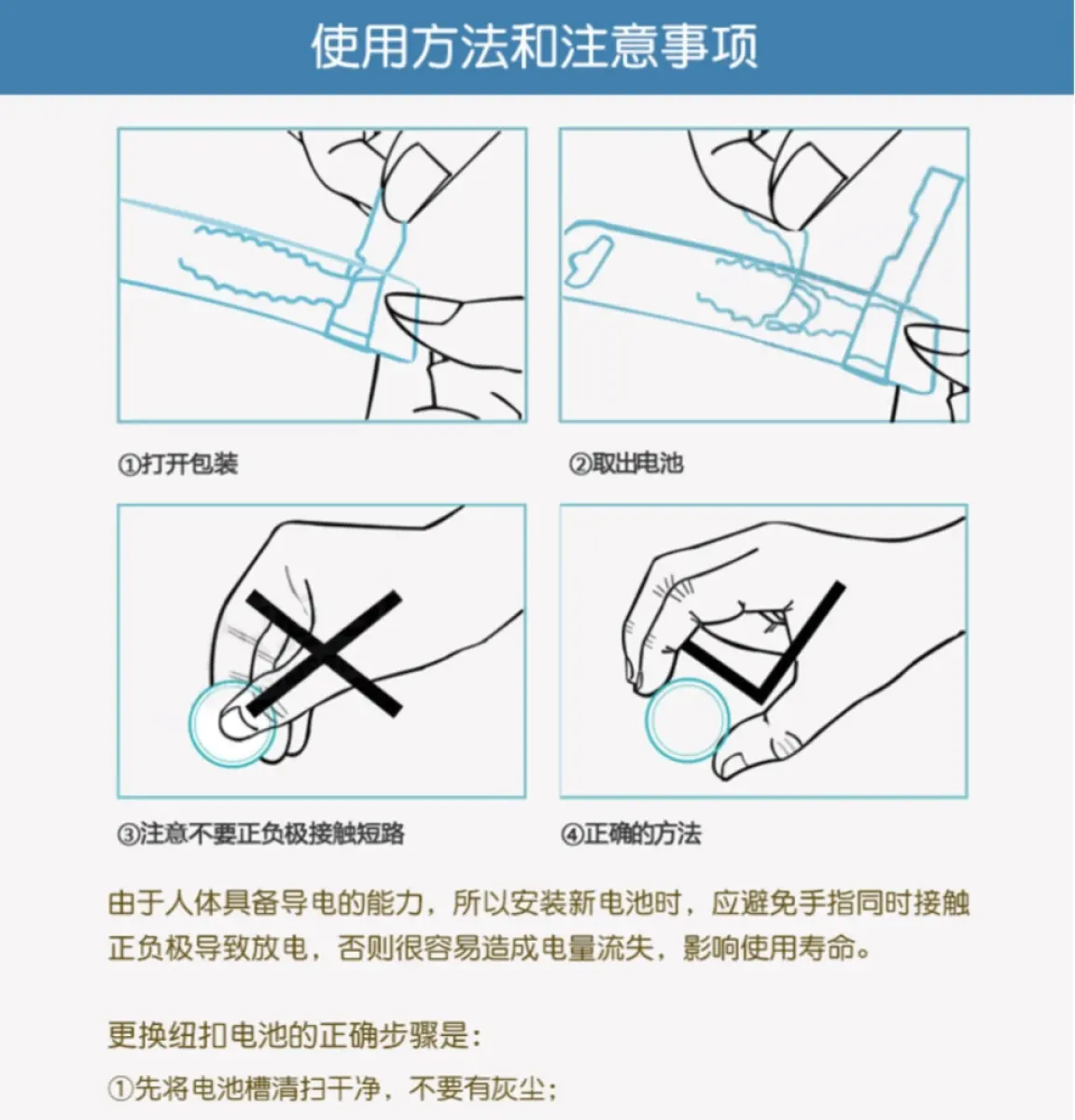 使用方法和注意事项

①打开包装

②取出电池

③注意不要正负极接触短路

④正确的方法

由于人体具备导电的能力，所以安装新电池时，应避免手指同时接触正负极导致放电，否则很容易造成电量流失，影响使用寿命。

更换纽扣电池的正确步骤是：

①先将电池槽清扫干净，不要有灰尘；