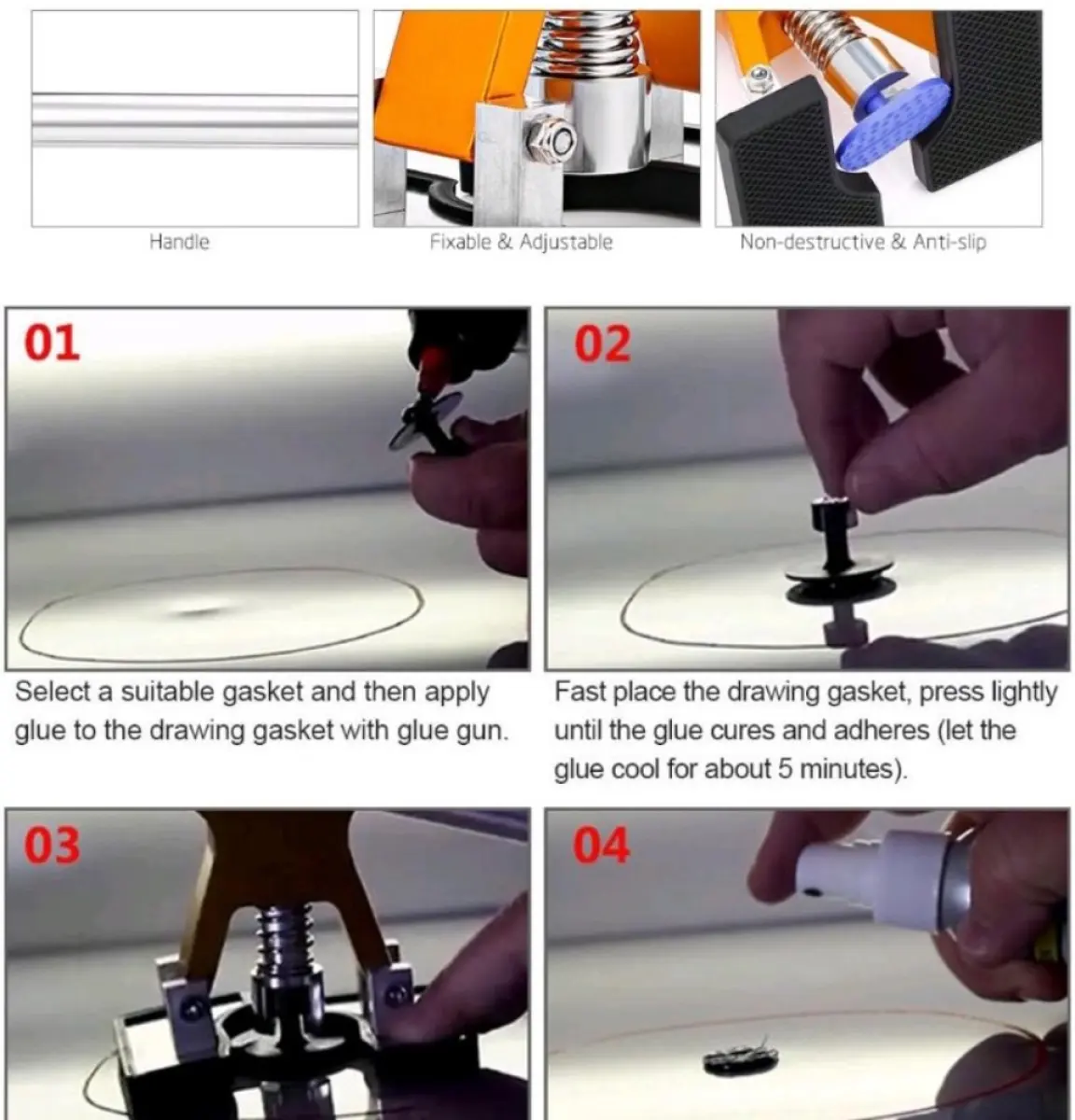 Handle

Fixable & Adjustable

Non-destructive & Anti-slip

01

Select a suitable gasket and then apply glue to the drawing gasket with glue gun.

02

Fast place the drawing gasket, press lightly until the glue cures and adheres (let the glue cool for about 5 minutes).

03

04